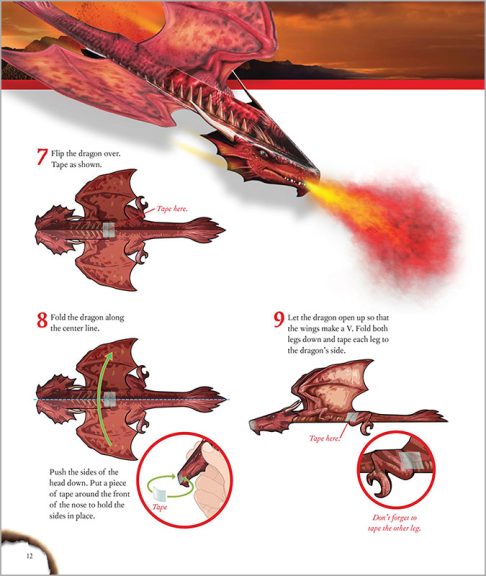 7 Flip the dragon over. Tape as shown.

Tape here.

8 Fold the dragon along the center line.

Push the sides of the head down. Put a piece of tape around the front of the nose to hold the sides in place.

Tape

9 Let the dragon open up so that the wings make a V. Fold both legs down and tape each leg to the dragon's side.

Tape here!

Don't forget to tape the other leg.

12